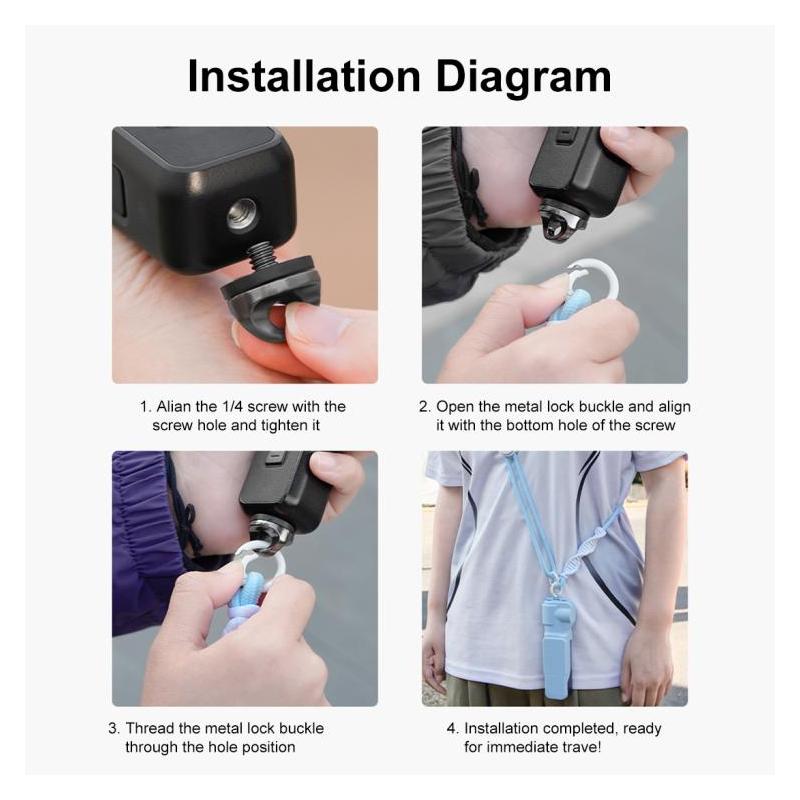 Installation Diagram

1. Alian the 1/4 screw with the screw hole and tighten it

2. Open the metal lock buckle and align it with the bottom hole of the screw

3. Thread the metal lock buckle through the hole position

4. Installation completed, ready for immediate trave!